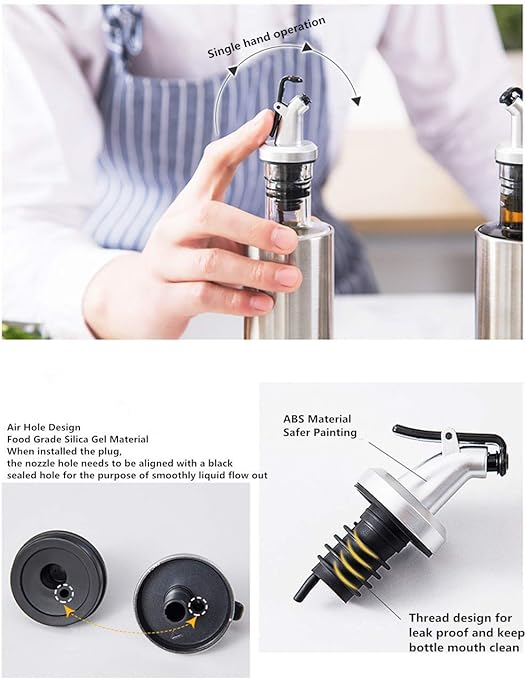 Single hand operation

Air Hole Design
Food Grade Silica Gel Material
When installed the plug,
the nozzle hole needs to be aligned with a black sealed hole for the purpose of smoothly liquid flow out

ABS Material
Safer Painting

Thread design for leak proof and keep bottle mouth clean