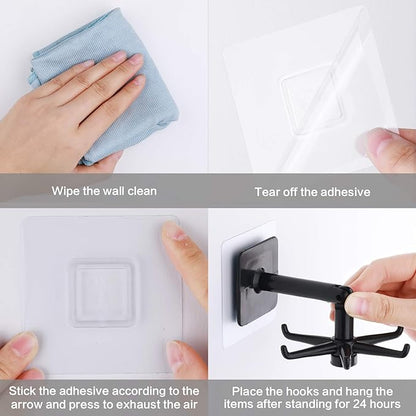 Wipe the wall clean

Tear off the adhesive

Stick the adhesive according to the arrow and press to exhaust the air

Place the hooks and hang the items after standing for 24 hours