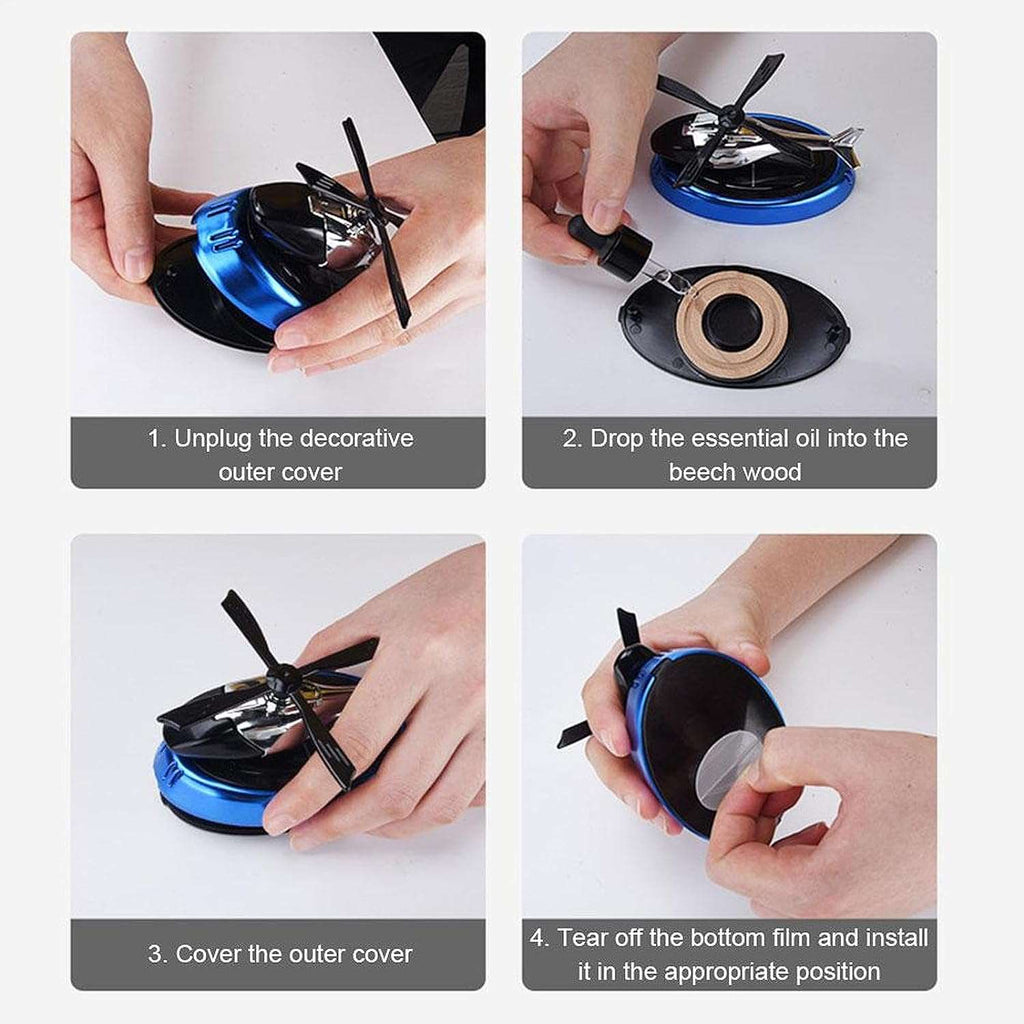 1. Unplug the decorative outer cover

2. Drop the essential oil into the beech wood

3. Cover the outer cover

4. Tear off the bottom film and install it in the appropriate position